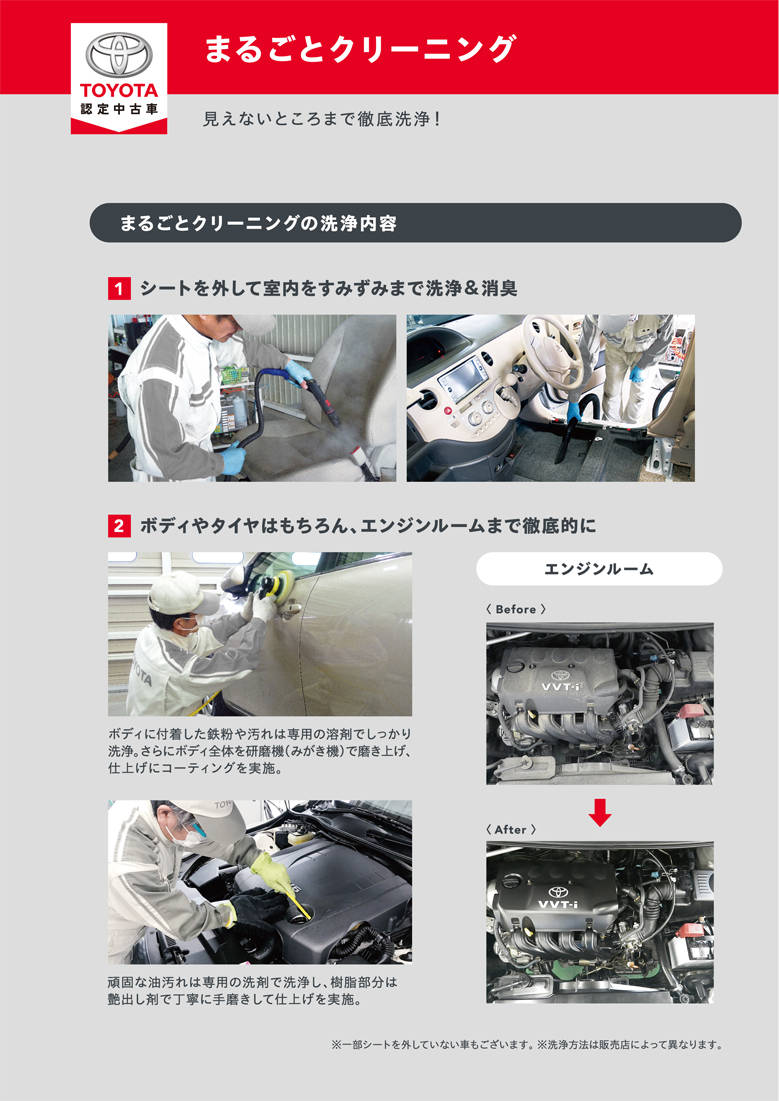 TOYOTA
認定中古車

まるごとクリーニング

見えないところまで徹底洗浄！

まるごとクリーニングの洗浄内容

1 シートを外して室内をすみずみまで洗浄＆消臭

2 ボディやタイヤはもちろん、エンジンルームまで徹底的に

ボディに付着した鉄粉や汚れは専用の溶剤でしっかり洗浄。さらにボディ全体を研磨機（みがき機）で磨き上げ、仕上げにコーティングを実施。

頑固な油汚れは専用の洗剤で洗浄し、樹脂部分は艶出し剤で丁寧に手磨きして仕上げを実施。

エンジンルーム

〈 Before 〉

VVT-i

〈 After 〉

VVT-i

※一部シートを外していない車もございます。※洗浄方法は販売店によって異なります。